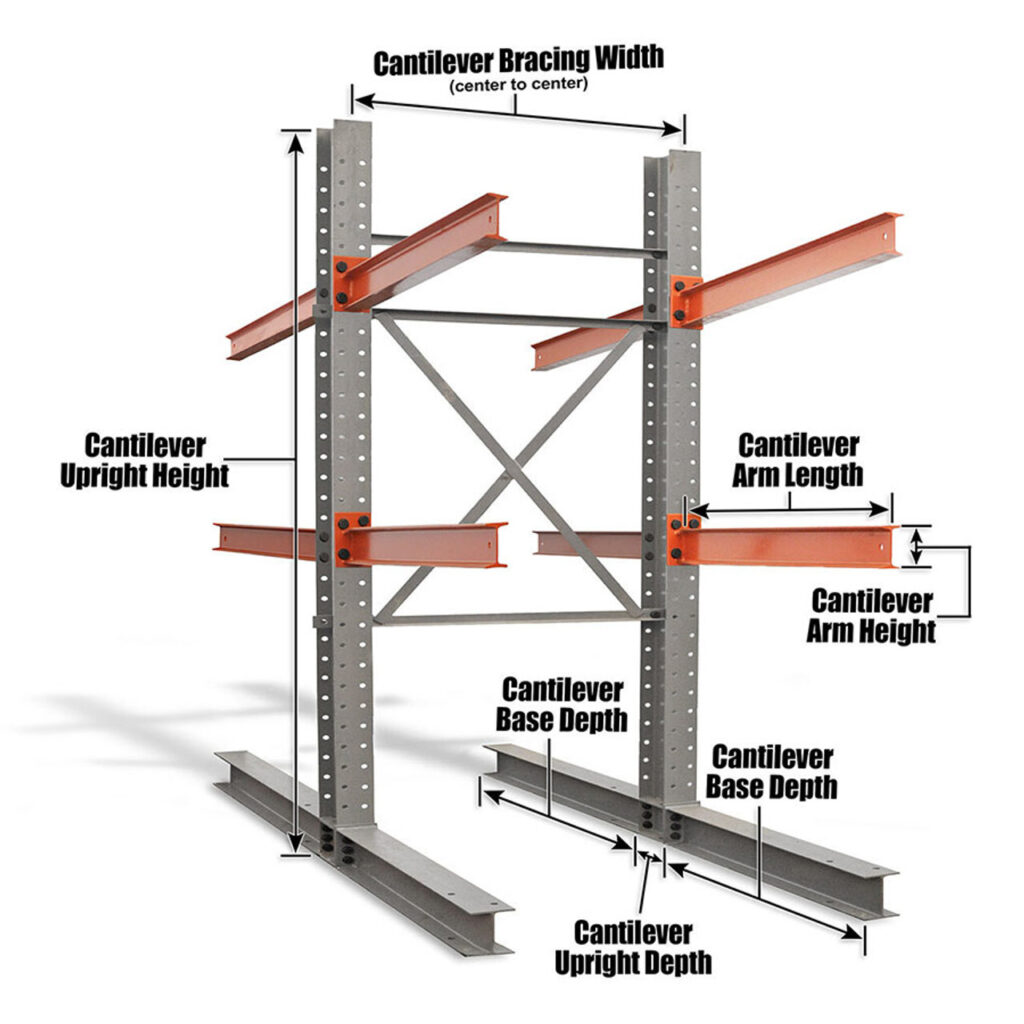 Cantilever Bracing Width
(center to center)

Cantilever Upright Height

Cantilever Arm Length

Cantilever Arm Height

Cantilever Base Depth

Cantilever Base Depth

Cantilever Upright Depth