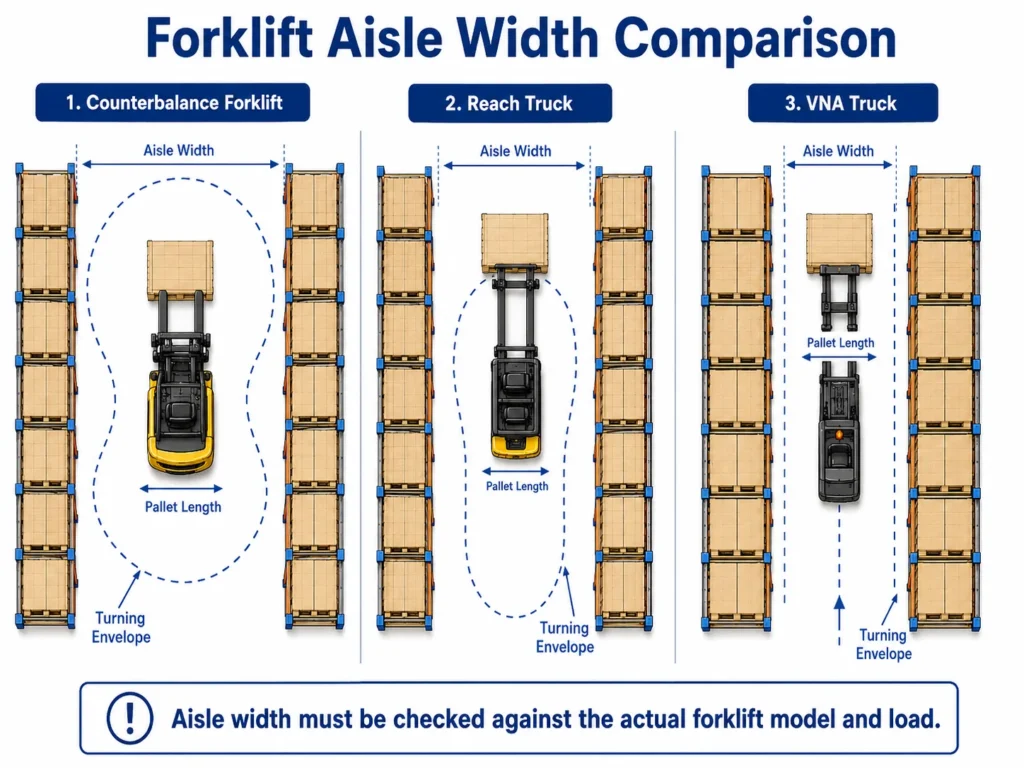 Forklift Aisle Width Comparison

1. Counterbalance Forklift

Aisle Width

Pallet Length

Turning Envelope

2. Reach Truck

Aisle Width

Pallet Length

Turning Envelope

3. VNA Truck

Aisle Width

Pallet Length

Turning Envelope

!

Aisle width must be checked against the actual forklift model and load.